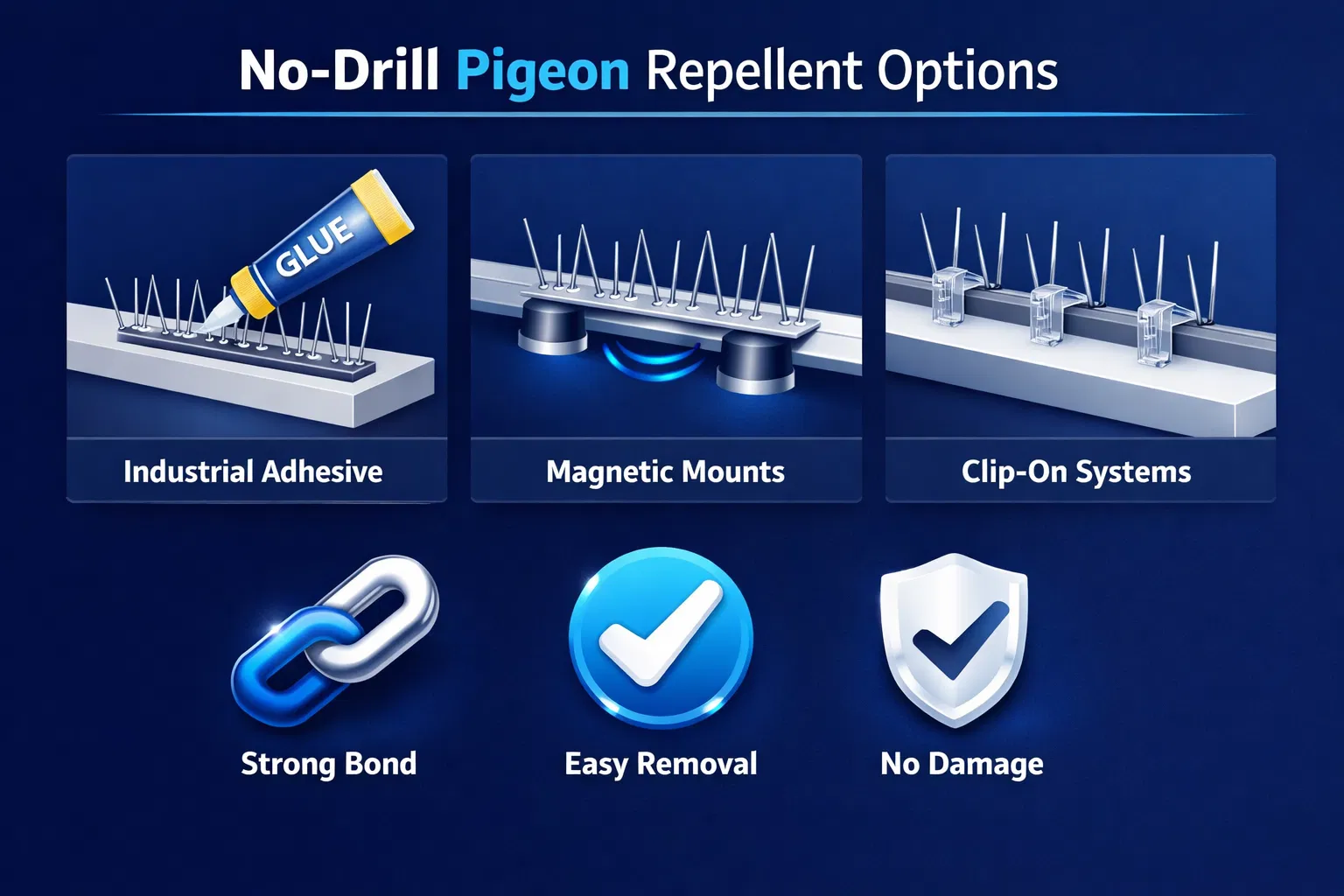 No-Drill Pigeon Repellent Options

GLUE

Industrial Adhesive

Magnetic Mounts

Clip-On Systems

Strong Bond

Easy Removal

No Damage